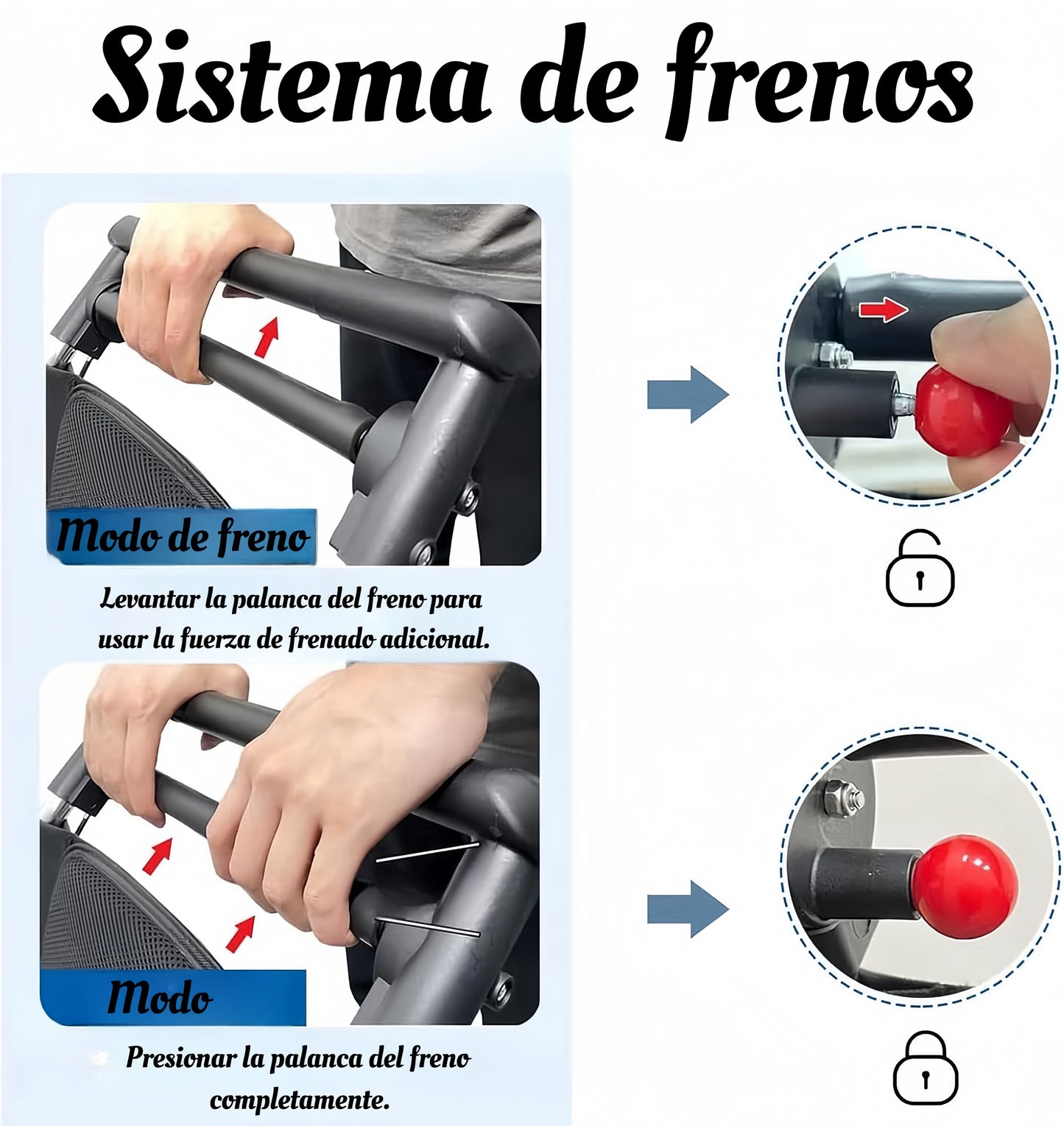 Sistema de frenos

Modo de freno

Levantar la palanca del freno para usar la fuerza de frenado adicional.

Modo

Presionar la palanca del freno completamente.