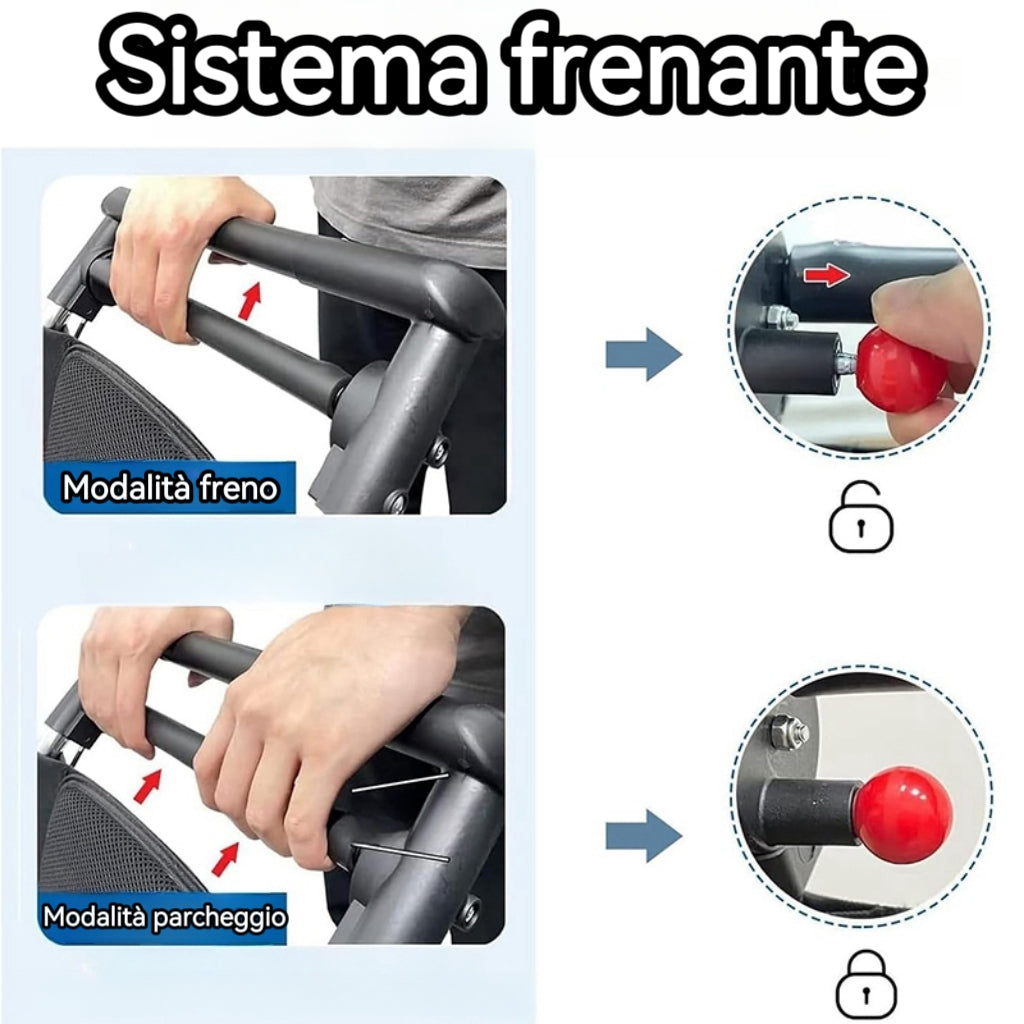 Sistema frenante

Modalità freno

Modalità parcheggio