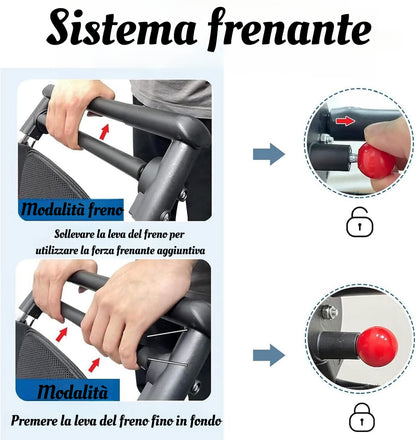 Sistema frenante

Modalità freno

Sollevare la leva del freno per utilizzare la forza frenante aggiuntiva

Modalità

Premere la leva del freno fino in fondo