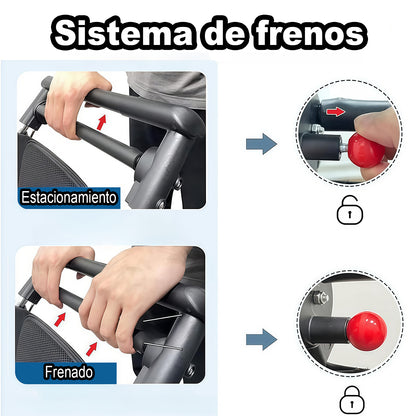 Sistema de frenos

Estacionamiento

Frenado