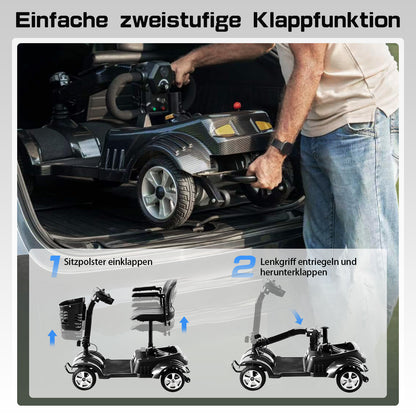 Einfache zweistufige Klappfunktion

1 Sitzpolster einklappen

2 Lenkgriff entriegeln und herunterklappen