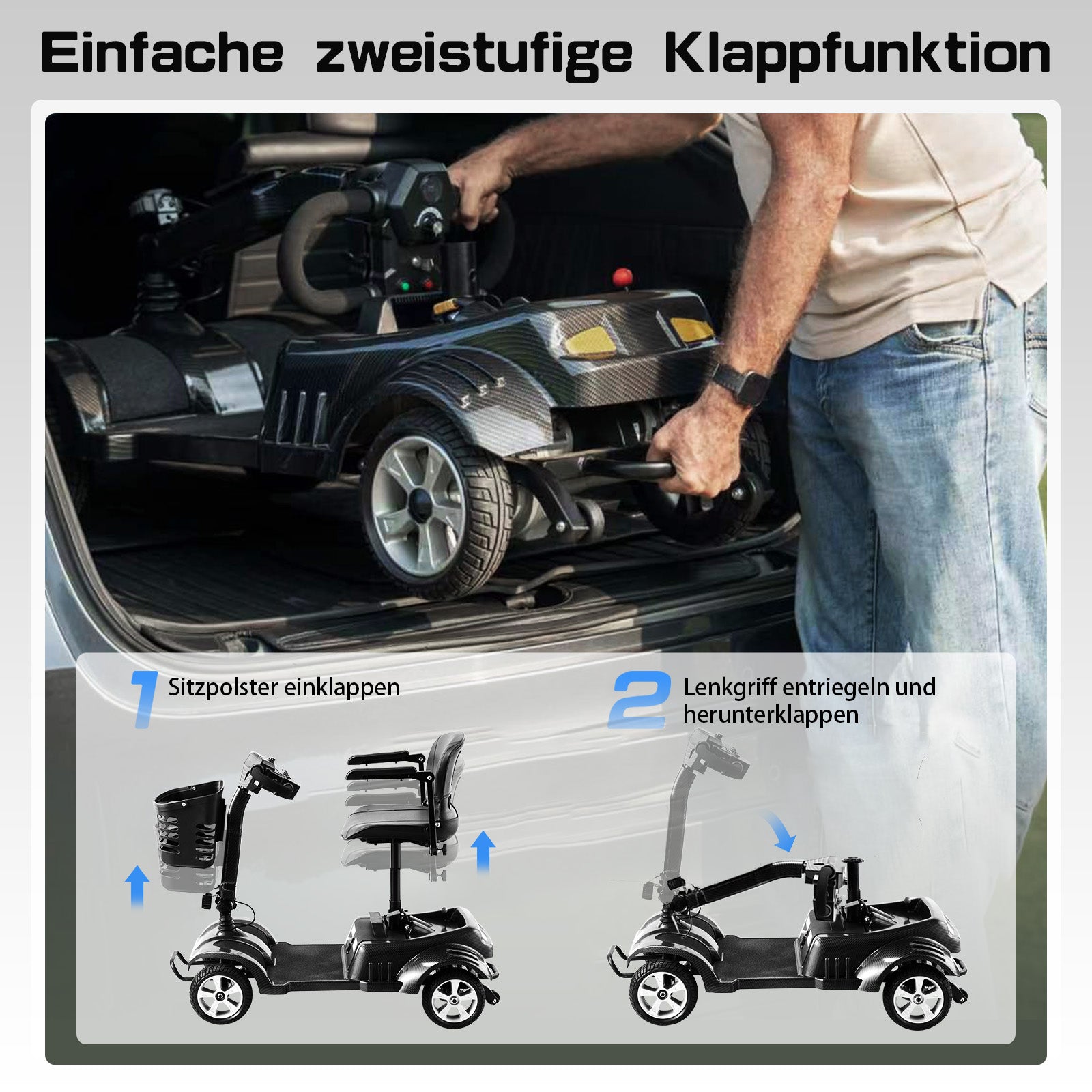 Einfache zweistufige Klappfunktion

1 Sitzpolster einklappen

2 Lenkgriff entriegeln und herunterklappen