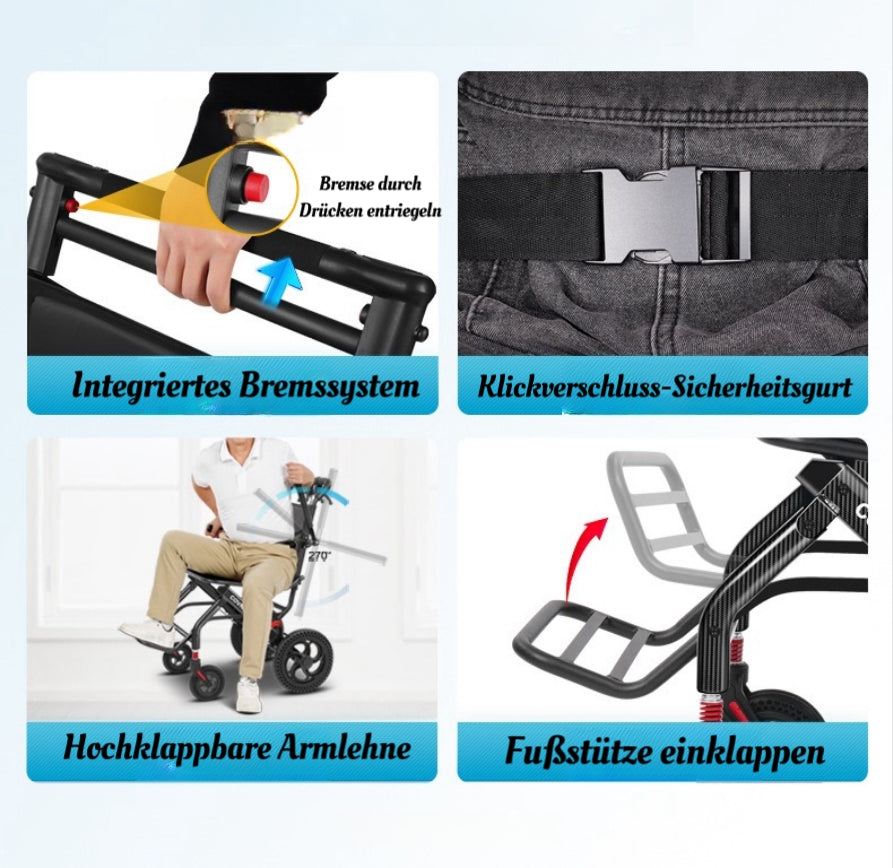 Bremse durch Drücken entriegeln

Integriertes Bremssystem

Klickverschluss-Sicherheitsgurt

270°

Hochklappbare Armlehne

Fußstütze einklappen