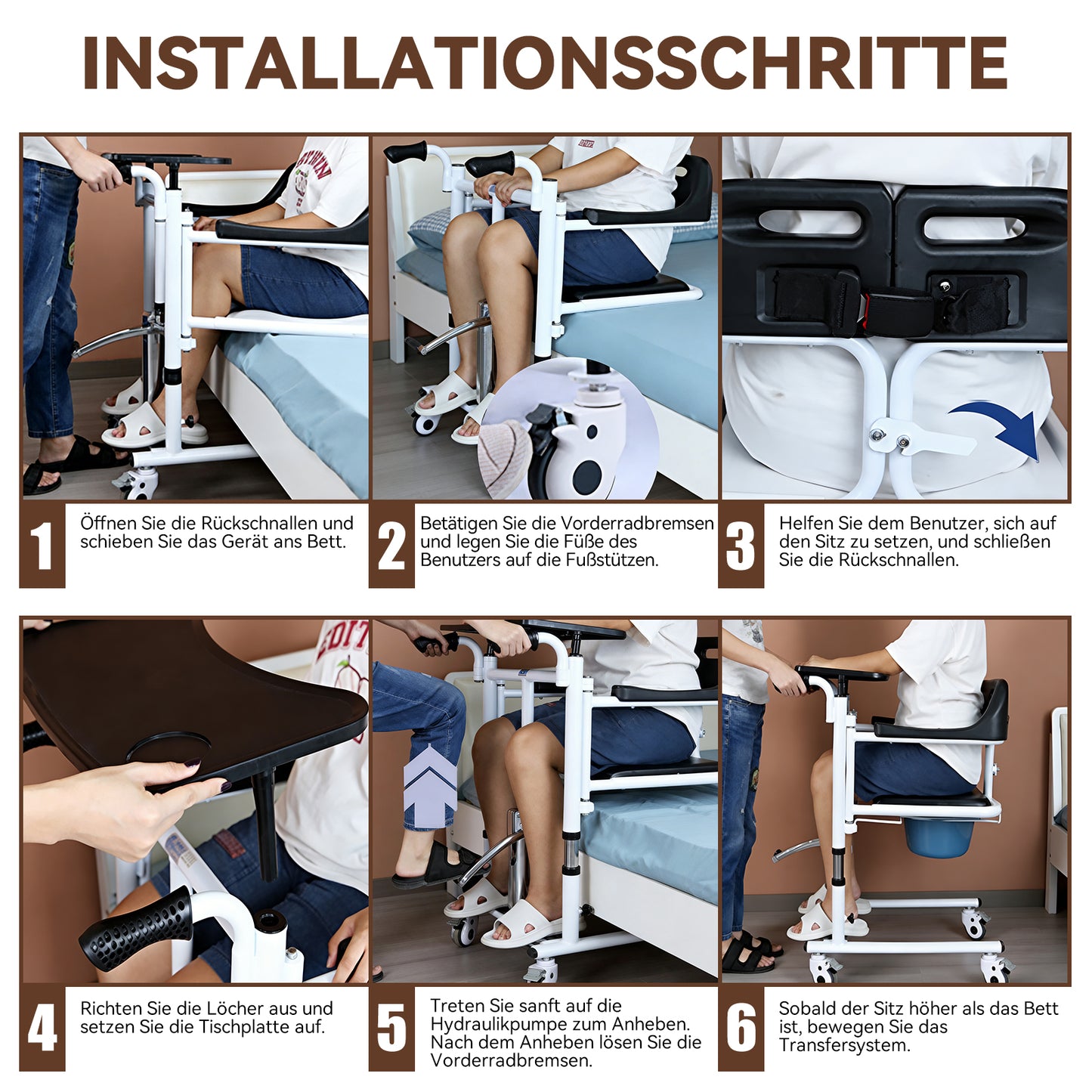 INSTALLATIONSSCHRITTE

1
Öffnen Sie die Rückschnallen und schieben Sie das Gerät ans Bett.

2
Betätigen Sie die Vorderradbremsen und legen Sie die Füße des Benutzers auf die Fußstützen.

3
Helfen Sie dem Benutzer, sich auf den Sitz zu setzen, und schließen Sie die Rückschnallen.

4
Richten Sie die Löcher aus und setzen Sie die Tischplatte auf.

5
Treten Sie sanft auf die Hydraulikpumpe zum Anheben. Nach dem Anheben lösen Sie die Vorderradbremsen.

6
Sobald der Sitz höher als das Bett ist, bewegen Sie das Transfersystem.