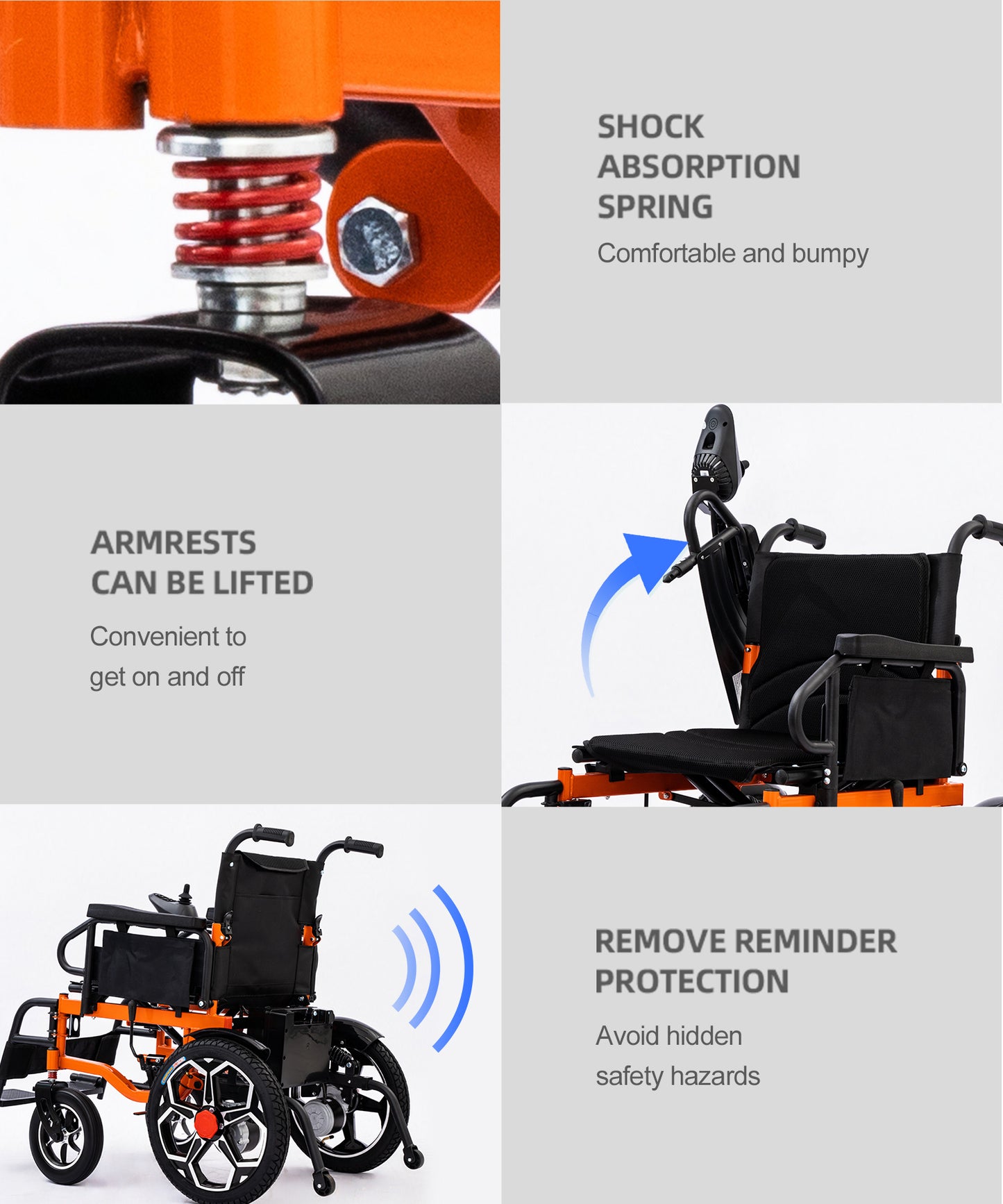 SHOCK ABSORPTION SPRING

Comfortable and bumpy

ARMRESTS CAN BE LIFTED

Convenient to get on and off

REMOVE REMINDER PROTECTION

Avoid hidden safety hazards