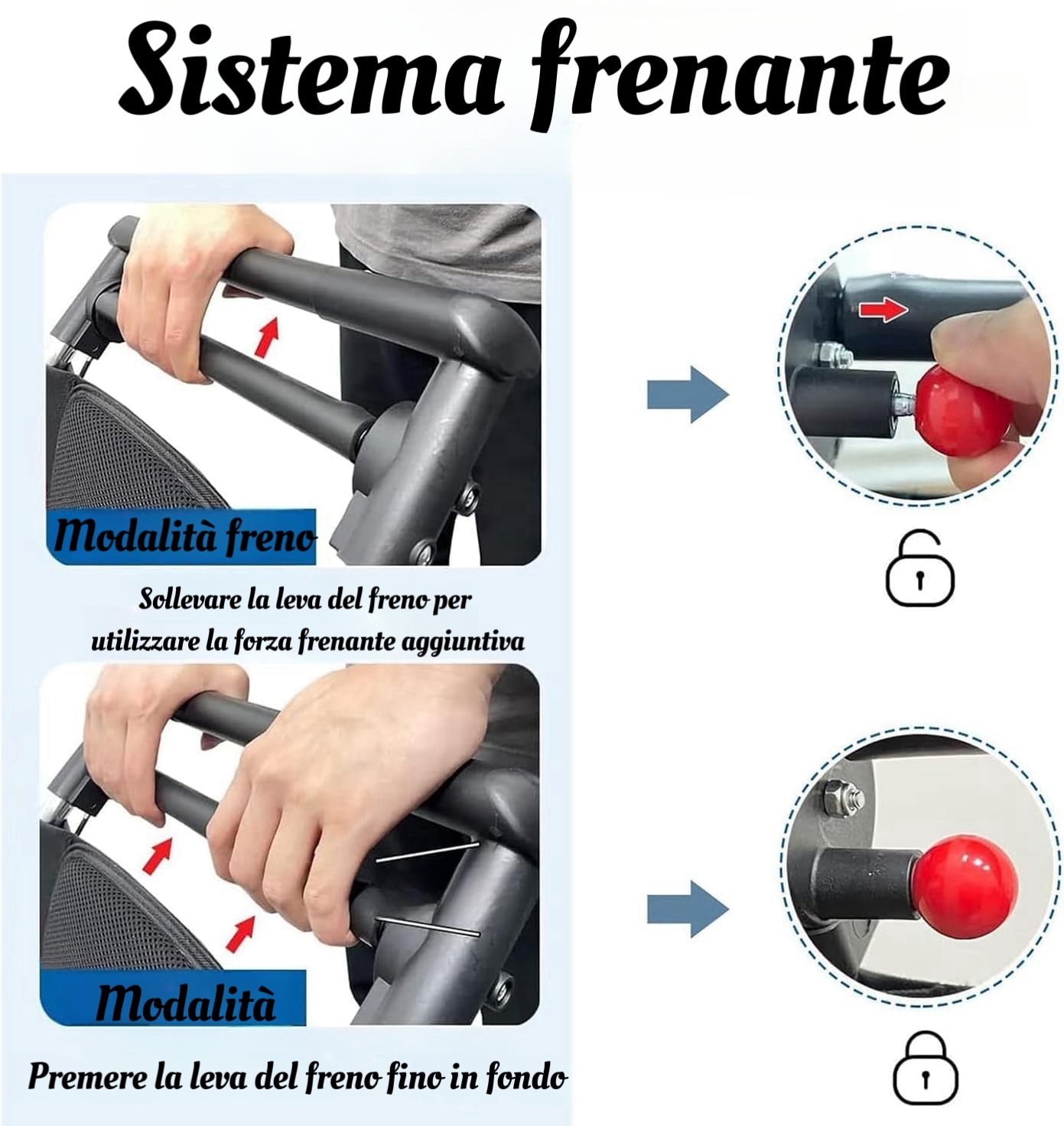 Sistema frenante

Modalità freno

Sollevare la leva del freno per utilizzare la forza frenante aggiuntiva

Modalità

Premere la leva del freno fino in fondo