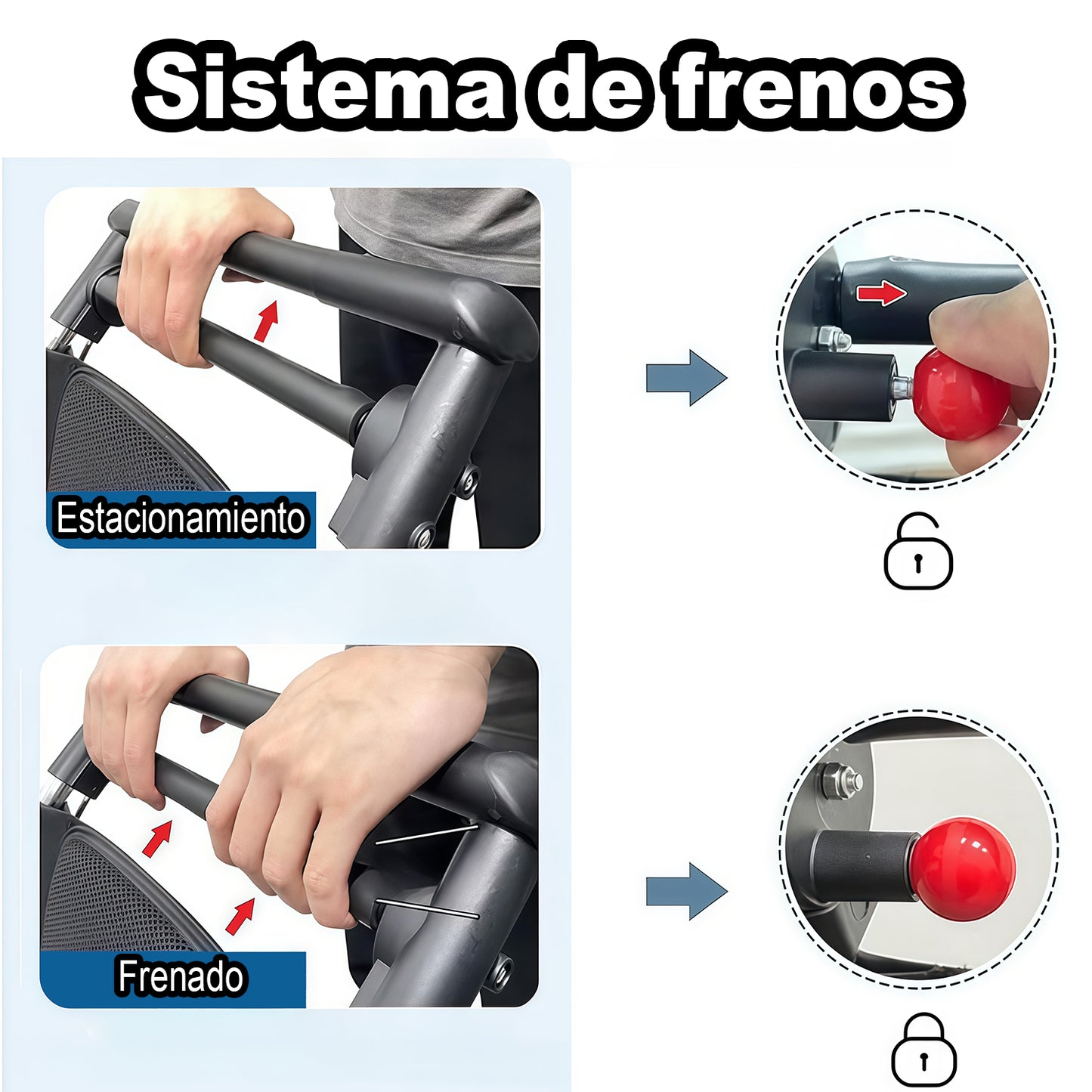 Sistema de frenos

Estacionamiento

Frenado