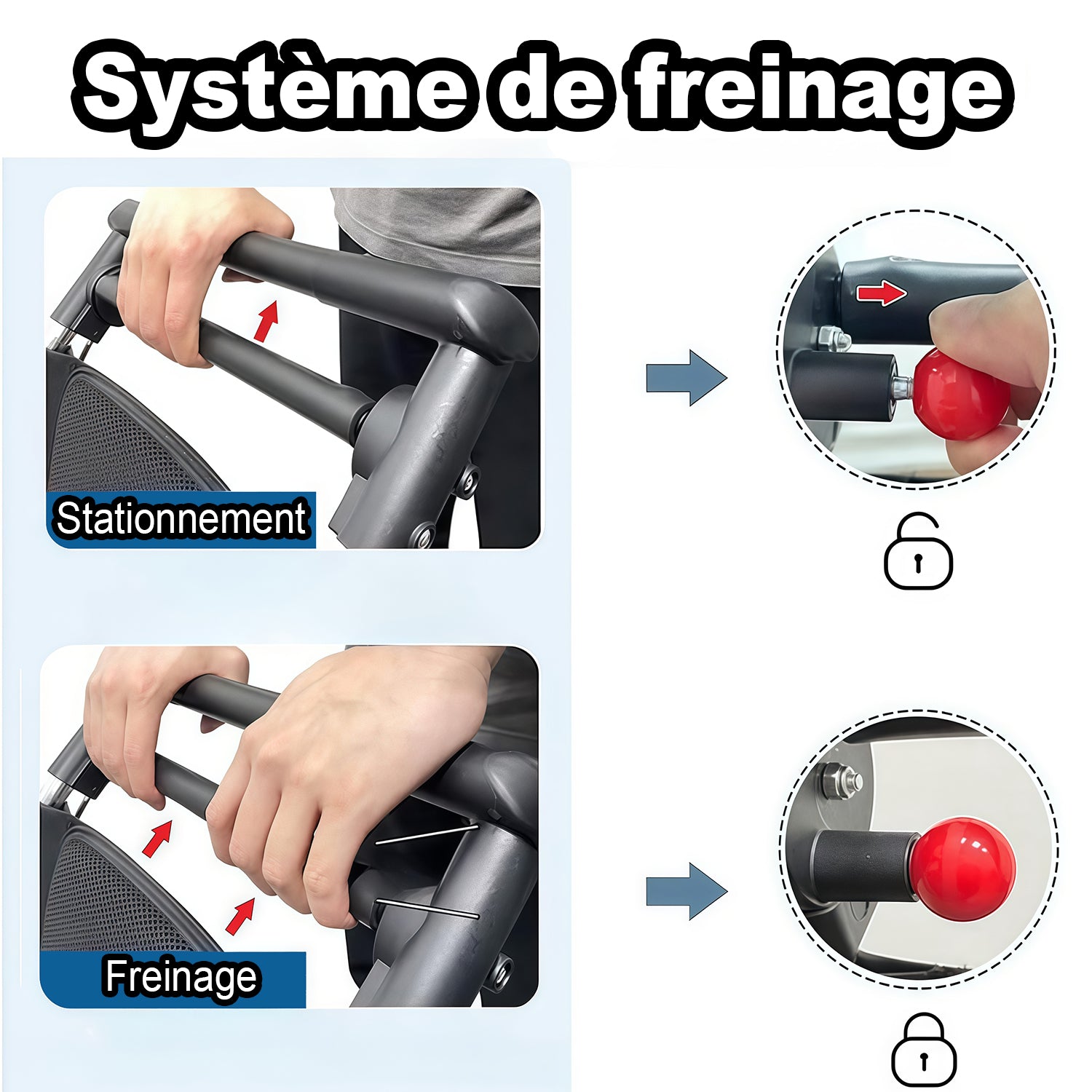 Système de freinage

Stationnement

Freinage